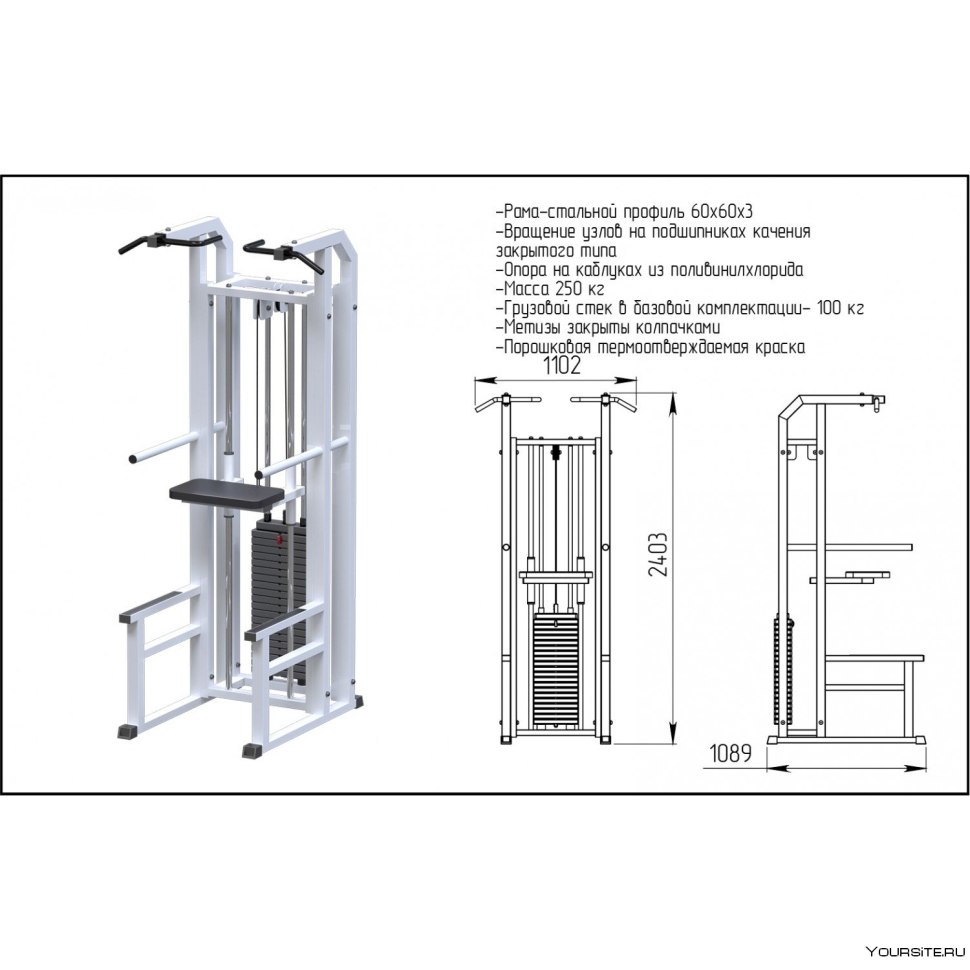 -Рама-стальной профиль 60х60х3
-Вращение узлов на подшипниках качения закрытого типа
-Опора на каблуках из поливинилхлорида
-Масса 250 кг
-Грузовой стек в базовой комплектации- 100 кг
-Метизы закрыты колпачками
-Порошковая термоотверждаемая краска

1102

2403

1089

YOURSITE.RU