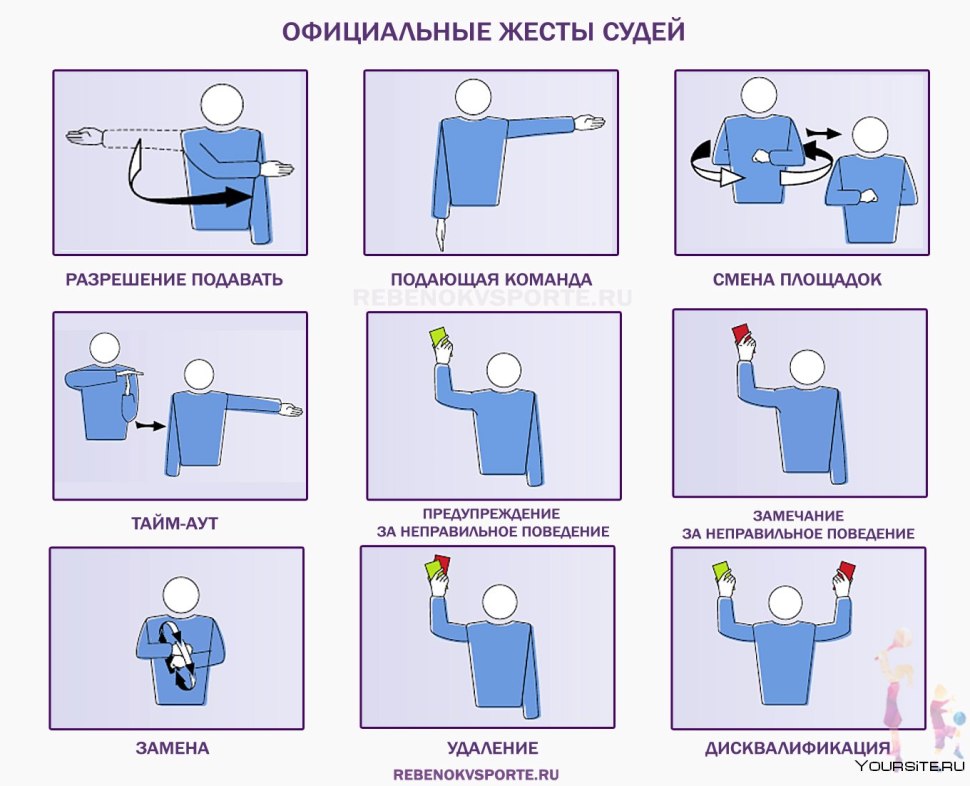 ОФИЦИАЛЬНЫЕ ЖЕСТЫ СУДЕЙ

РАЗРЕШЕНИЕ ПОДАВАТЬ

ПОДАЮЩАЯ КОМАНДА

СМЕНА ПЛОЩАДОК

REBENOKVSPORTE.RU

ТАЙМ-АУТ

ПРЕДУПРЕЖДЕНИЕ ЗА НЕПРАВИЛЬНОЕ ПОВЕДЕНИЕ

ЗАМЕЧАНИЕ ЗА НЕПРАВИЛЬНОЕ ПОВЕДЕНИЕ

ЗАМЕНА

УДАЛЕНИЕ

ДИСКВАЛИФИКАЦИЯ

REBENOKVSPORTE.RU

YOURSITE.RU