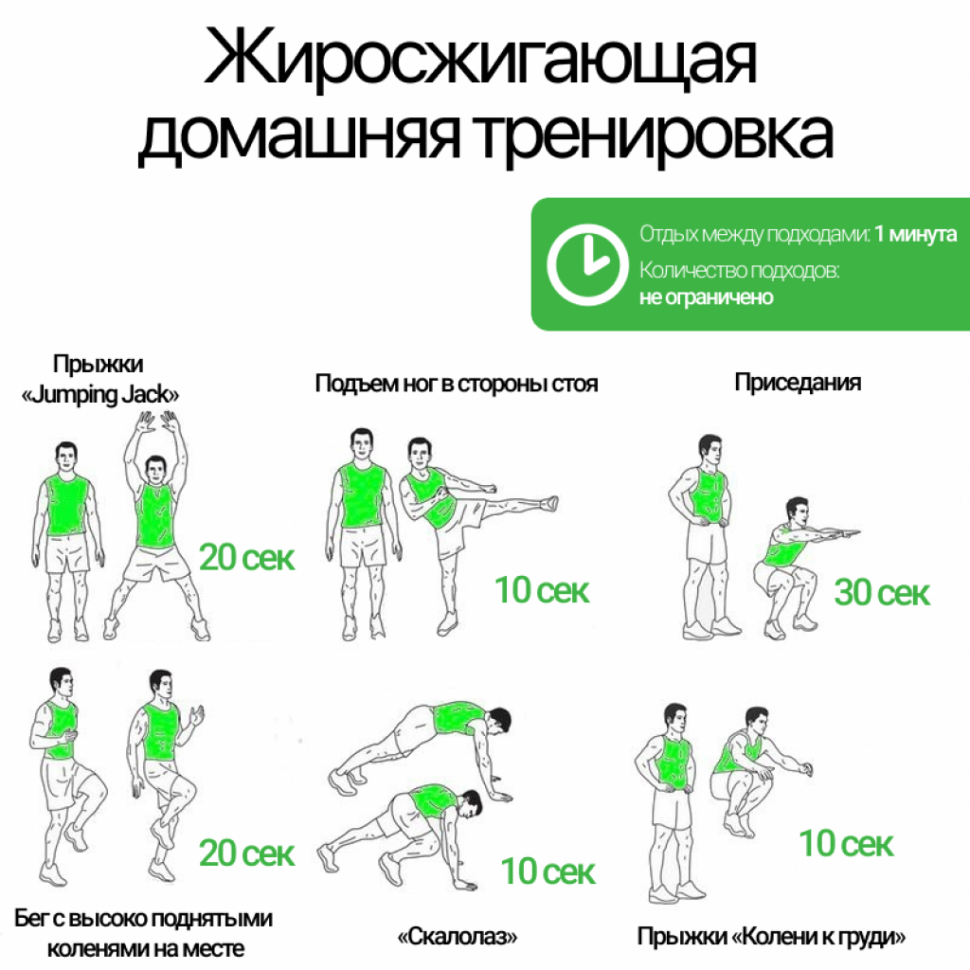 Жиросжигающая домашняя тренировка

Отдых между подходами: 1 минута
Количество подходов: не ограничено

Прыжки «Jumping Jack»
20 сек

Подъем ног в стороны стоя
10 сек

Приседания
30 сек

20 сек
Бег с высоко поднятыми коленями на месте

10 сек
«Скалолаз»

10 сек
Прыжки «Колени к груди»